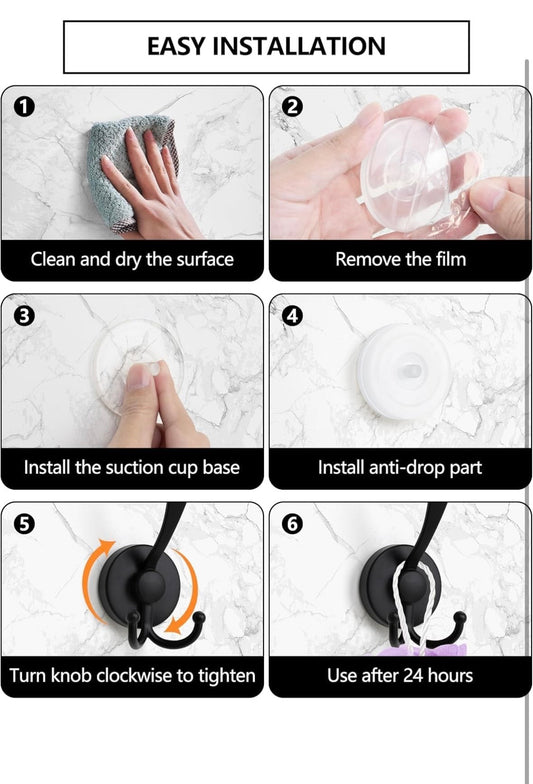 EASY INSTALLATION

1
Clean and dry the surface

2
Remove the film

3
Install the suction cup base

4
Install anti-drop part

5
Turn knob clockwise to tighten

6
Use after 24 hours