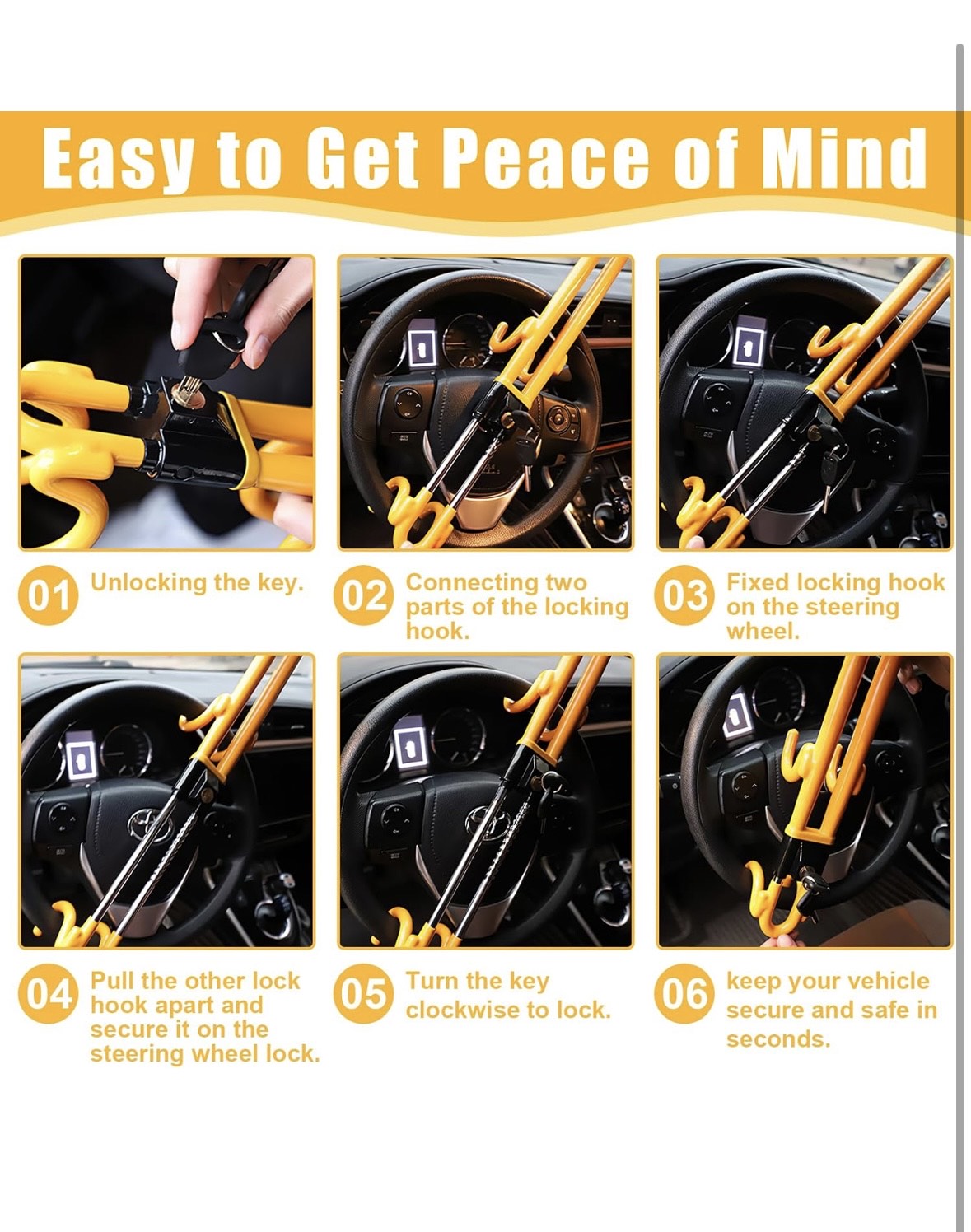 Easy to Get Peace of Mind

01 Unlocking the key.

02 Connecting two parts of the locking hook.

03 Fixed locking hook on the steering wheel.

04 Pull the other lock hook apart and secure it on the steering wheel lock.

05 Turn the key clockwise to lock.

06 keep your vehicle secure and safe in seconds.