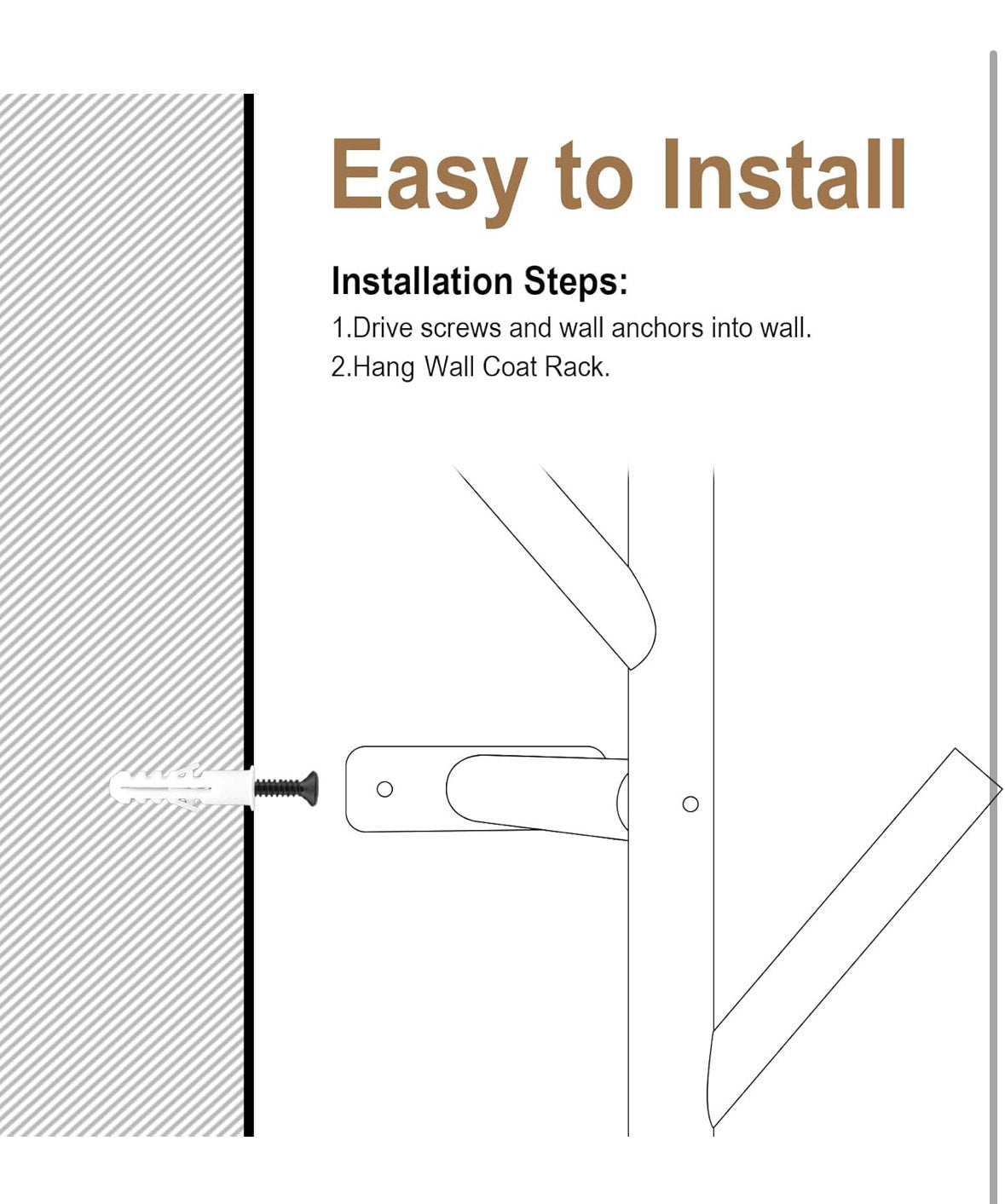 Easy to Install

Installation Steps:

1.Drive screws and wall anchors into wall.
2.Hang Wall Coat Rack.