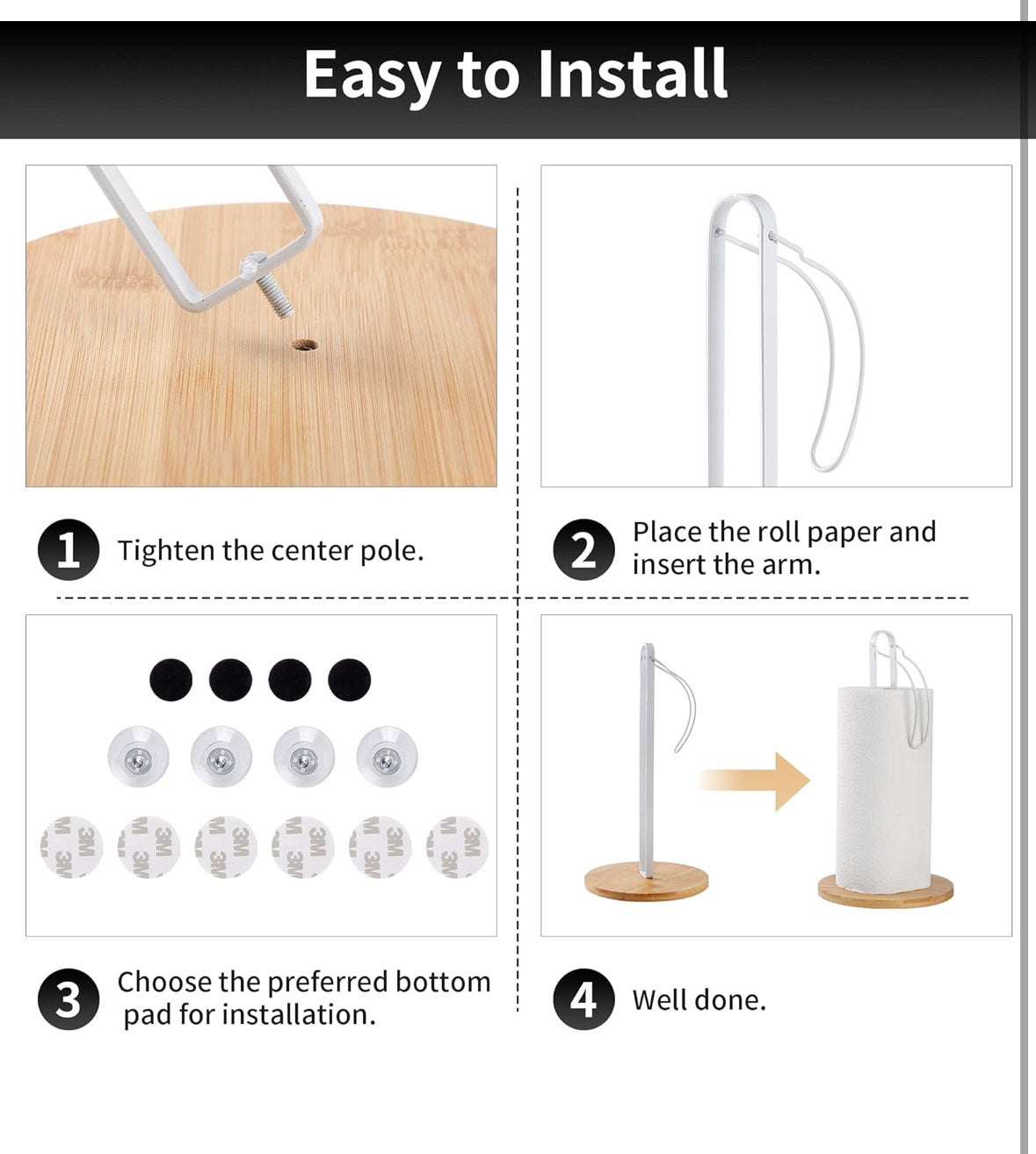 Easy to Install

1 Tighten the center pole.

2 Place the roll paper and insert the arm.

3M 3M 3M 3M 3M 3M

3 Choose the preferred bottom pad for installation.

4 Well done.