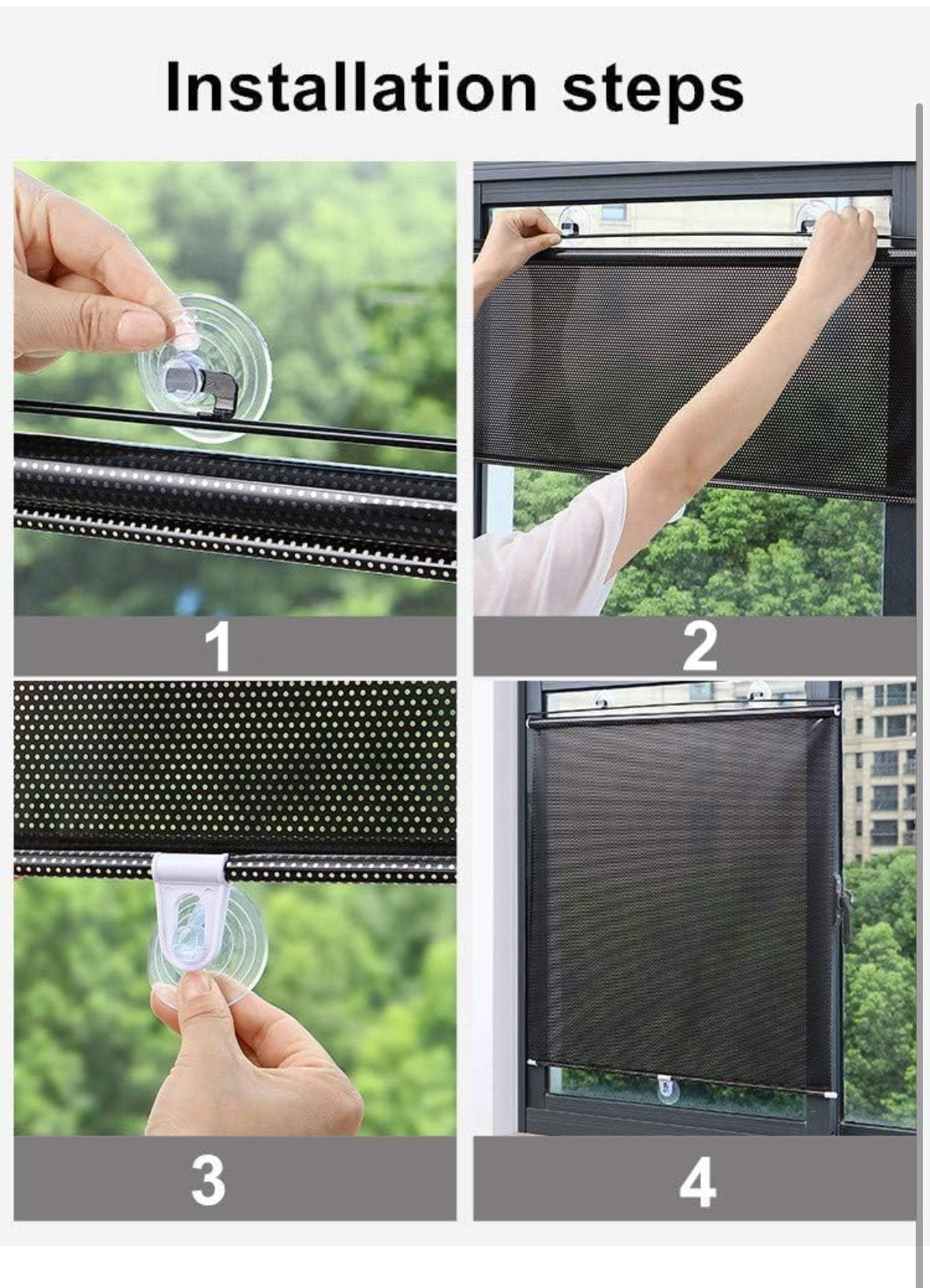 Installation steps

1

2

3

4