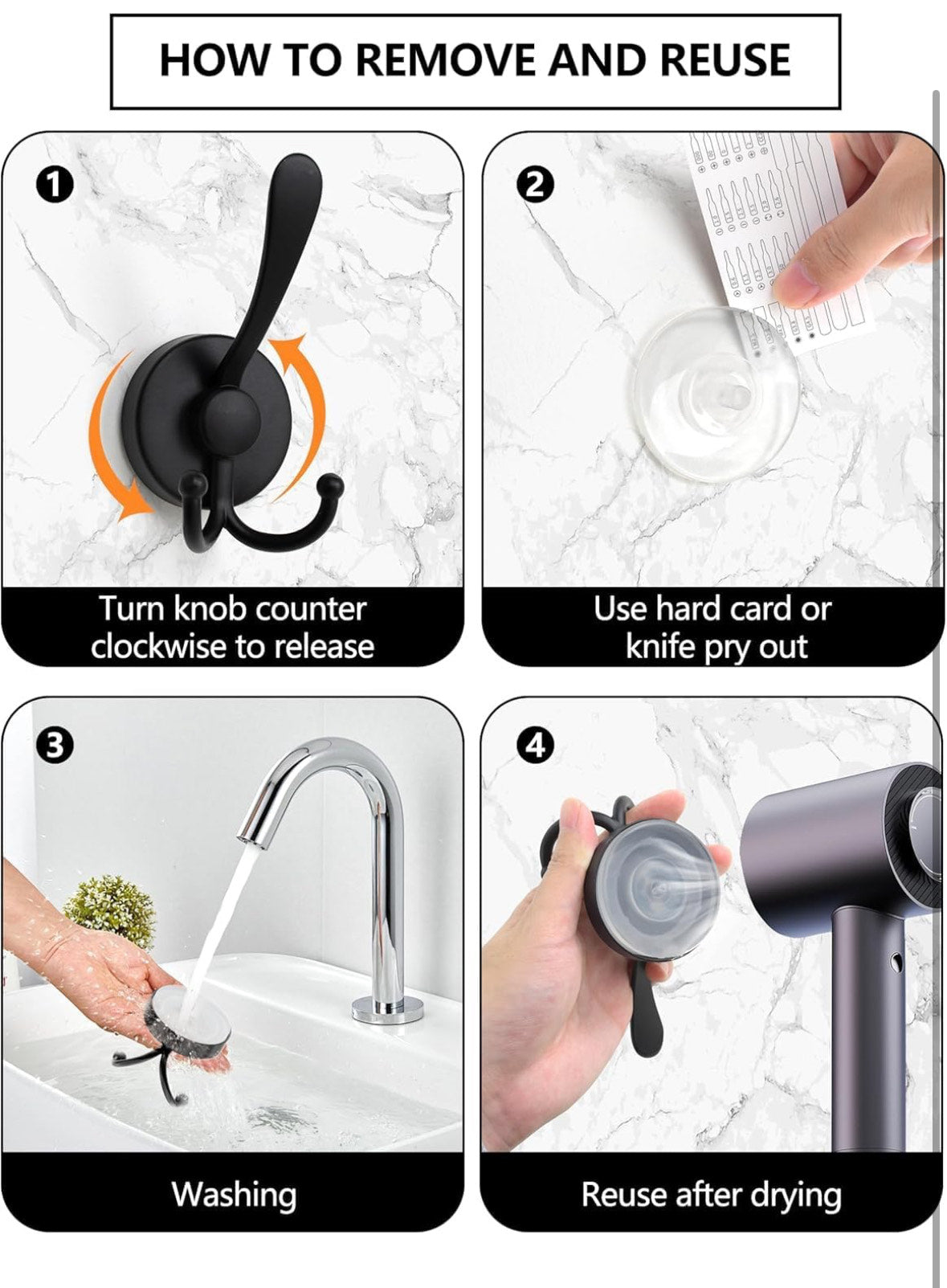 HOW TO REMOVE AND REUSE

1
Turn knob counter clockwise to release

2
Use hard card or knife pry out

3
Washing

4
Reuse after drying