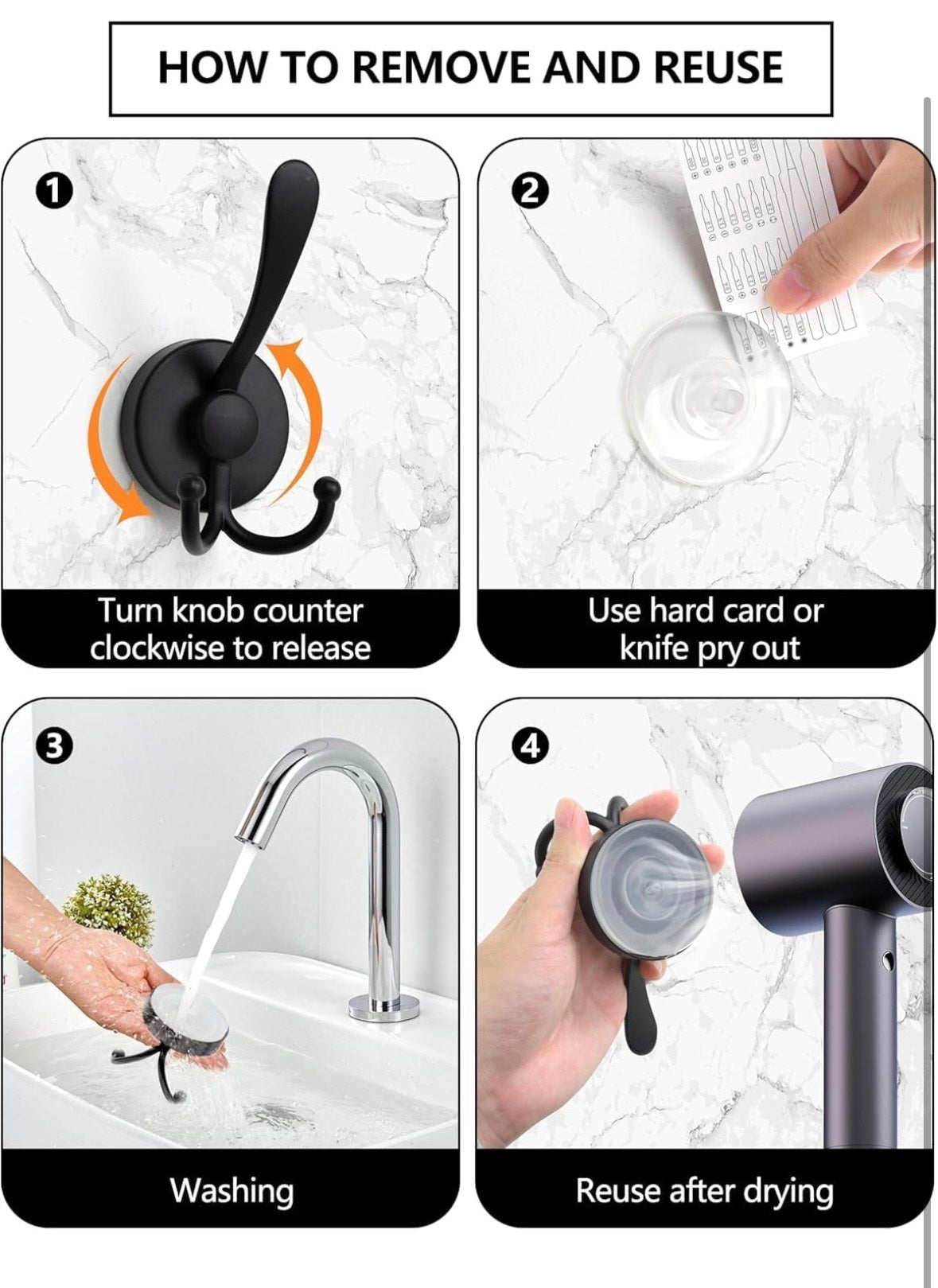 HOW TO REMOVE AND REUSE

1

Turn knob counter clockwise to release

2

Use hard card or knife pry out

3

Washing

4

Reuse after drying