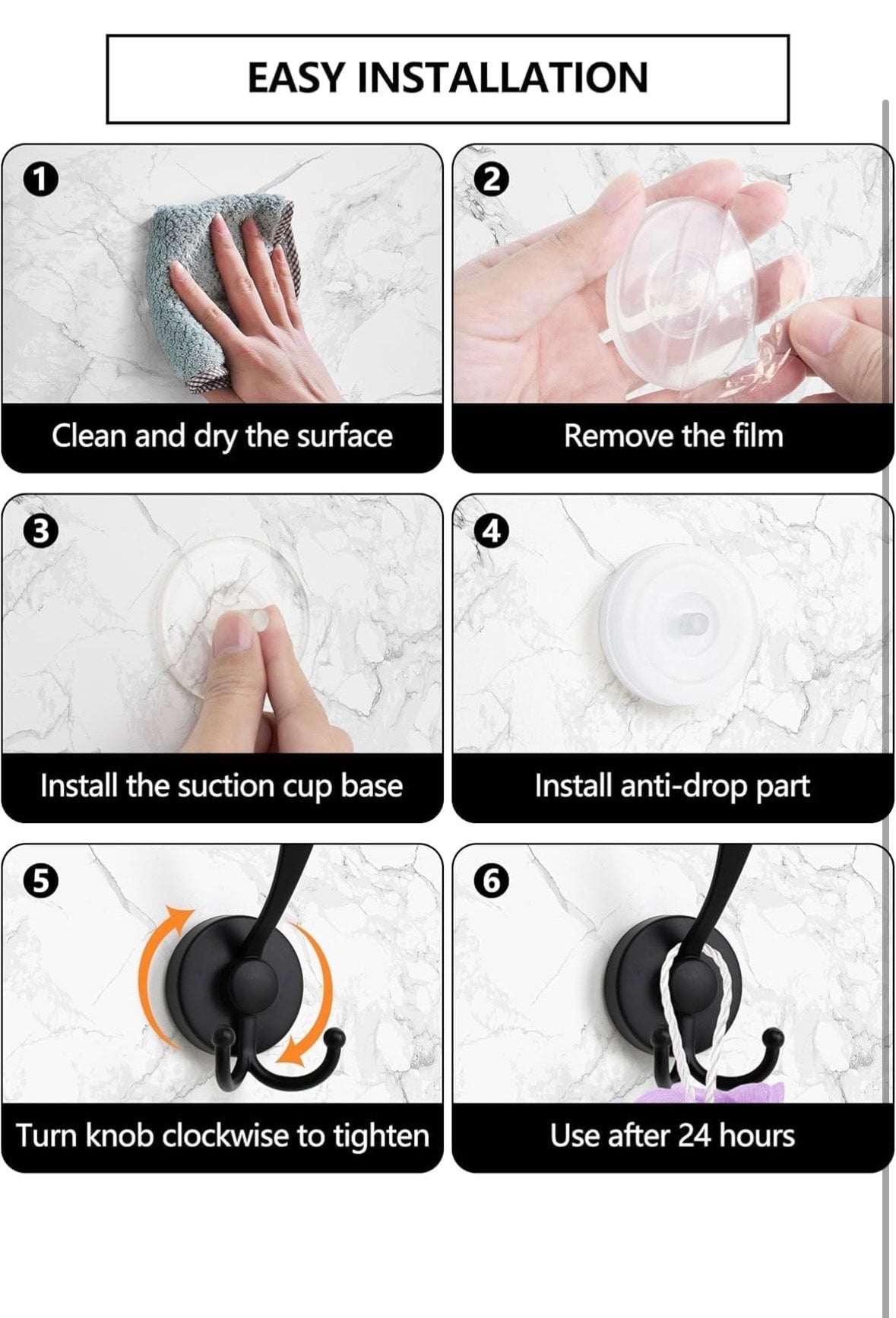 EASY INSTALLATION

1
Clean and dry the surface

2
Remove the film

3
Install the suction cup base

4
Install anti-drop part

5
Turn knob clockwise to tighten

6
Use after 24 hours