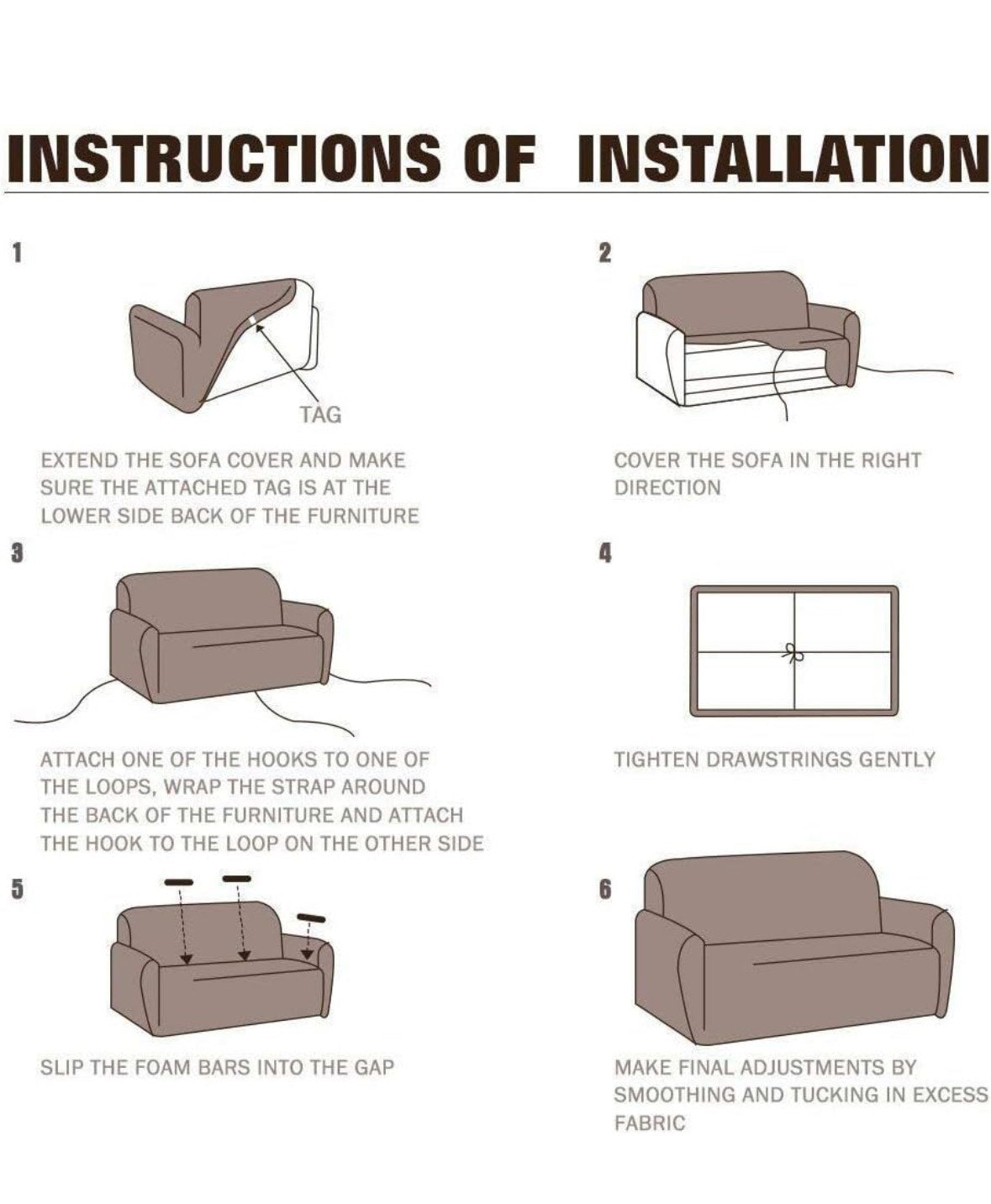 INSTRUCTIONS OF INSTALLATION

1

TAG

EXTEND THE SOFA COVER AND MAKE SURE THE ATTACHED TAG IS AT THE LOWER SIDE BACK OF THE FURNITURE

2

COVER THE SOFA IN THE RIGHT DIRECTION

3

ATTACH ONE OF THE HOOKS TO ONE OF THE LOOPS, WRAP THE STRAP AROUND THE BACK OF THE FURNITURE AND ATTACH THE HOOK TO THE LOOP ON THE OTHER SIDE

4

TIGHTEN DRAWSTRINGS GENTLY

5

SLIP THE FOAM BARS INTO THE GAP

6

MAKE FINAL ADJUSTMENTS BY SMOOTHING AND TUCKING IN EXCESS FABRIC