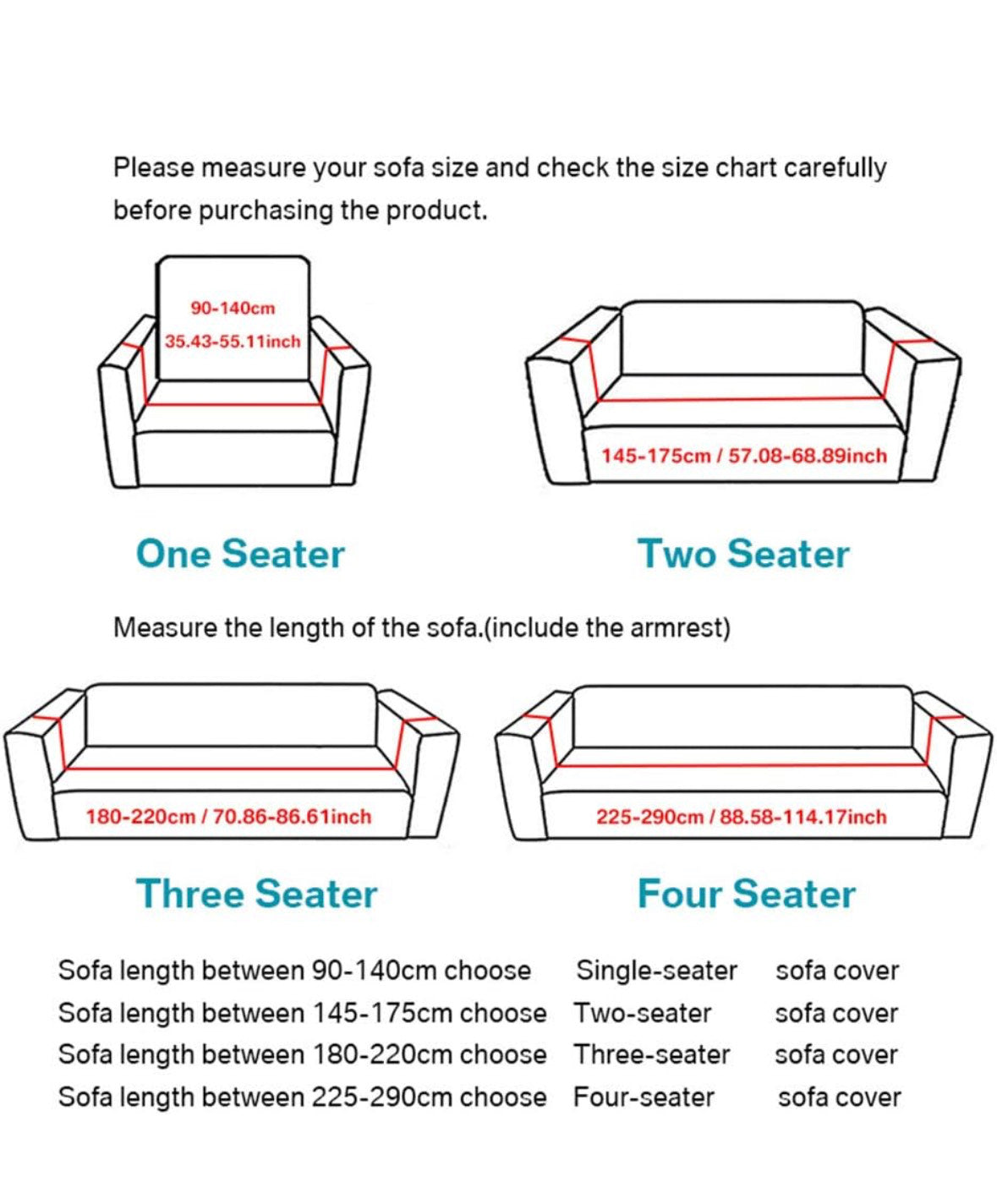 Please measure your sofa size and check the size chart carefully before purchasing the product.

90-140cm
35.43-55.11inch

145-175cm / 57.08-68.89inch

One Seater

Two Seater

Measure the length of the sofa.(include the armrest)

180-220cm / 70.86-86.61inch

225-290cm / 88.58-114.17inch

Three Seater

Four Seater

Sofa length between 90-140cm choose Single-seater sofa cover
Sofa length between 145-175cm choose Two-seater sofa cover
Sofa length between 180-220cm choose Three-seater sofa cover
Sofa length between 225-290cm choose Four-seater sofa cover